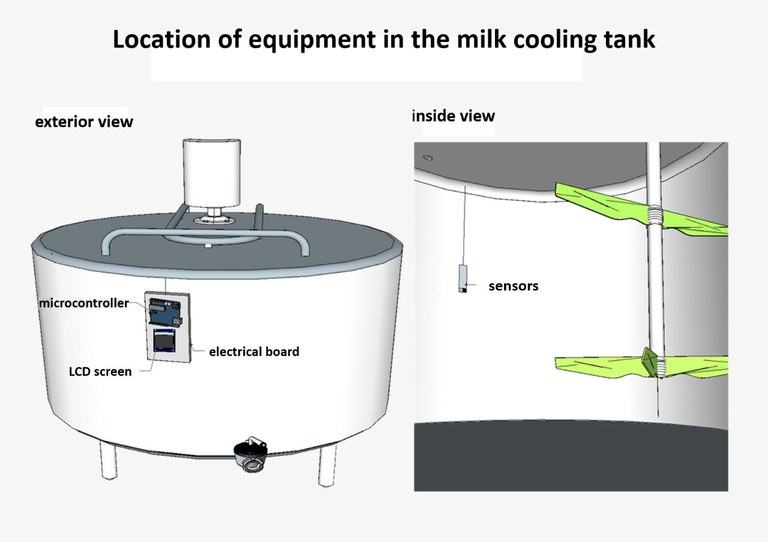 Location of equipment in the milk cooling tank

exterior view

microcontroller

electrical board

LCD screen

inside view

sensors